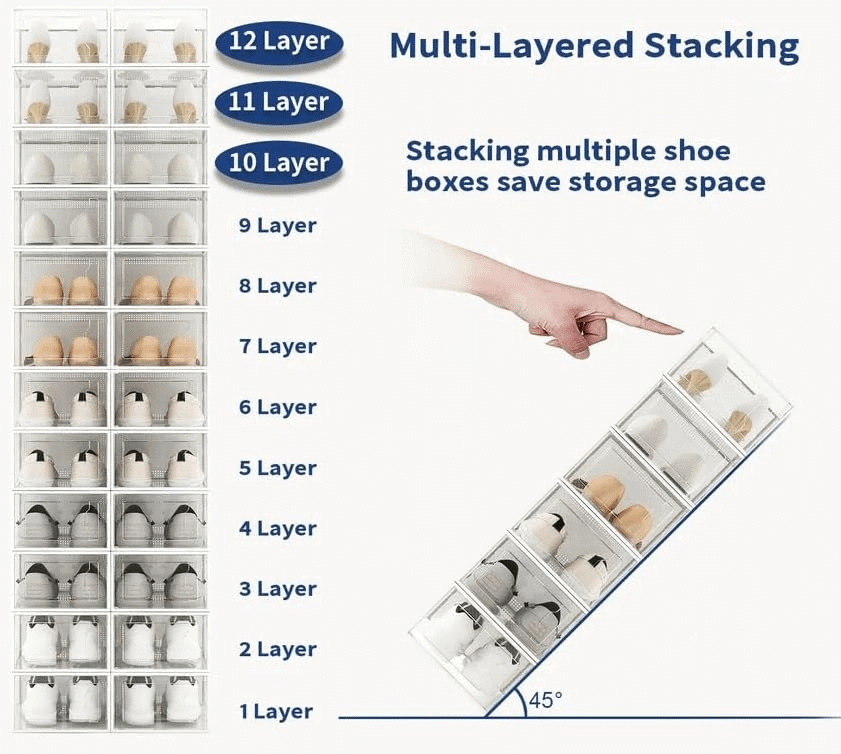 12 Layer

11 Layer

10 Layer

9 Layer

8 Layer

7 Layer

6 Layer

5 Layer

4 Layer

3 Layer

2 Layer

1 Layer

Multi-Layered Stacking

Stacking multiple shoe boxes save storage space

45°